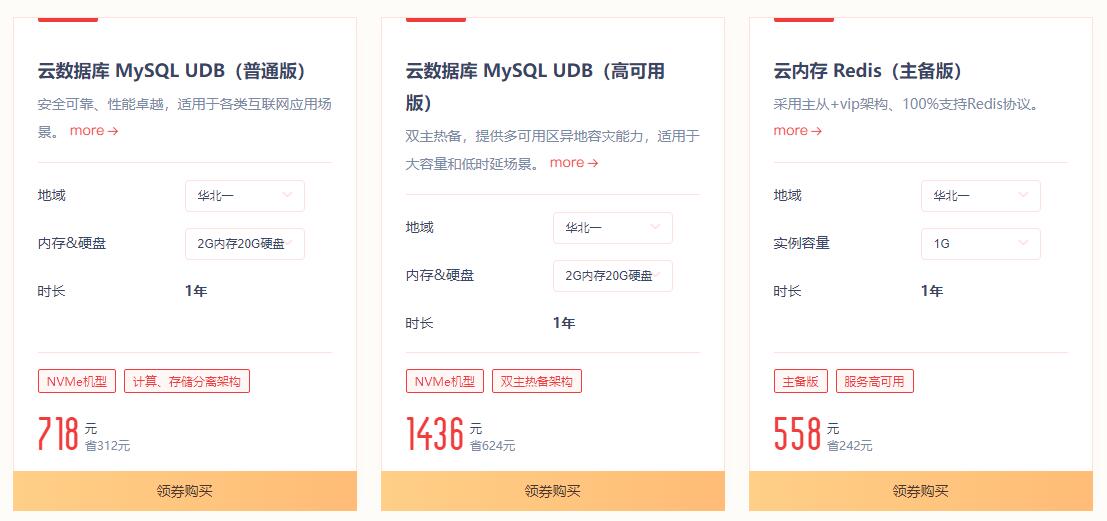 云数据库 MySQL UDB（普通版）

安全可靠、性能卓越，适用于各类互联网应用场景。 more →

地域 华北一

内存&硬盘 2G内存20G硬盘

时长 1年

NVMe机型 计算、存储分离架构

718 元
省312元

领券购买

云数据库 MySQL UDB（高可用版）

双主热备，提供多可用区异地容灾能力，适用于大容量和低时延场景。 more →

地域 华北一

内存&硬盘 2G内存20G硬盘

时长 1年

NVMe机型 双主热备架构

1436 元
省624元

领券购买

云内存 Redis（主备版）

采用主从+vip架构、100%支持Redis协议。 more →

地域 华北一

实例容量 1G

时长 1年

主备版 服务高可用

558 元
省242元

领券购买